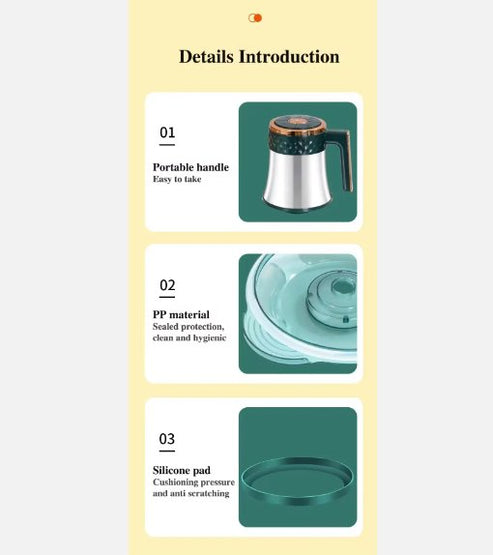 Details Introduction

01

Portable handle
Easy to take

02

PP material
Sealed protection, clean and hygienic

03

Silicone pad
Cushioning pressure and anti scratching